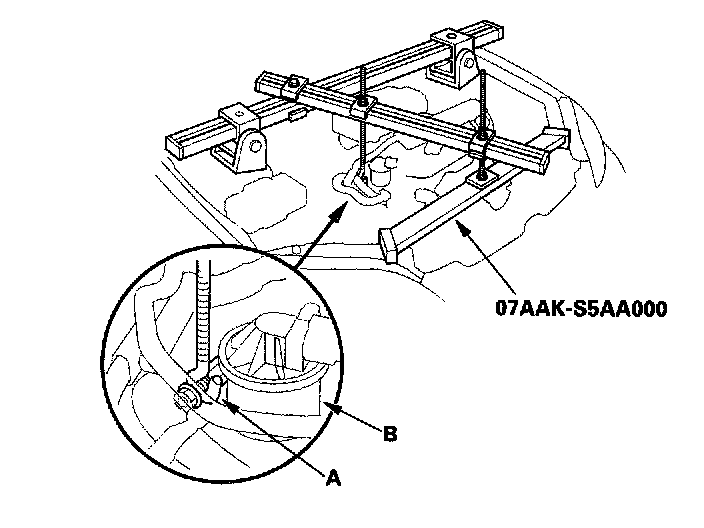 07AAK-S5AA000

B

A