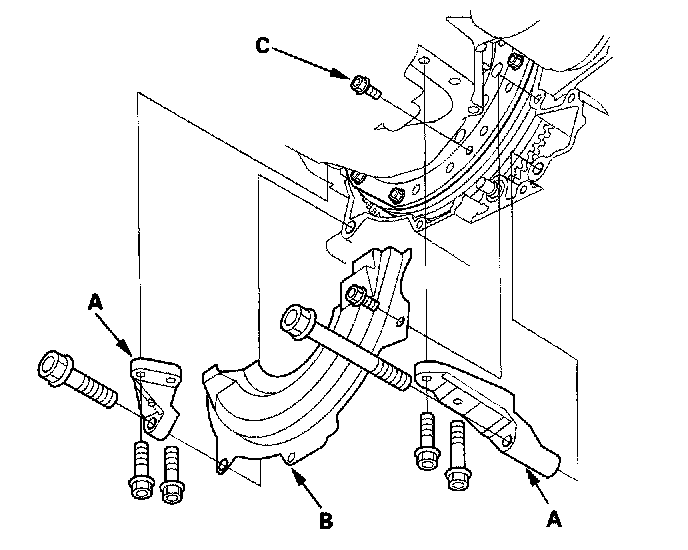 C

A

B

A