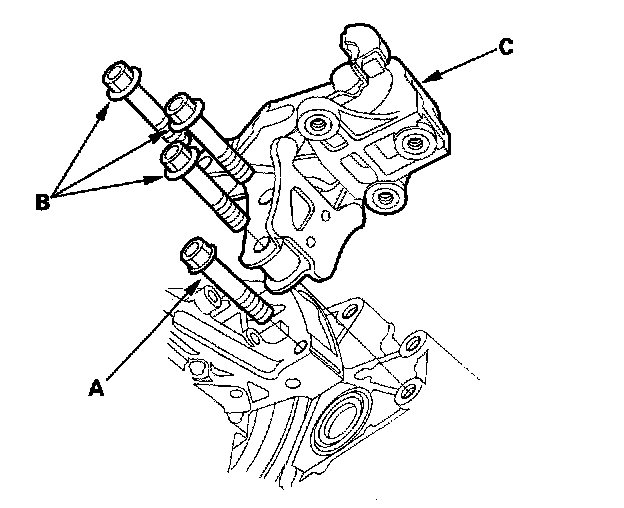 C
B
A