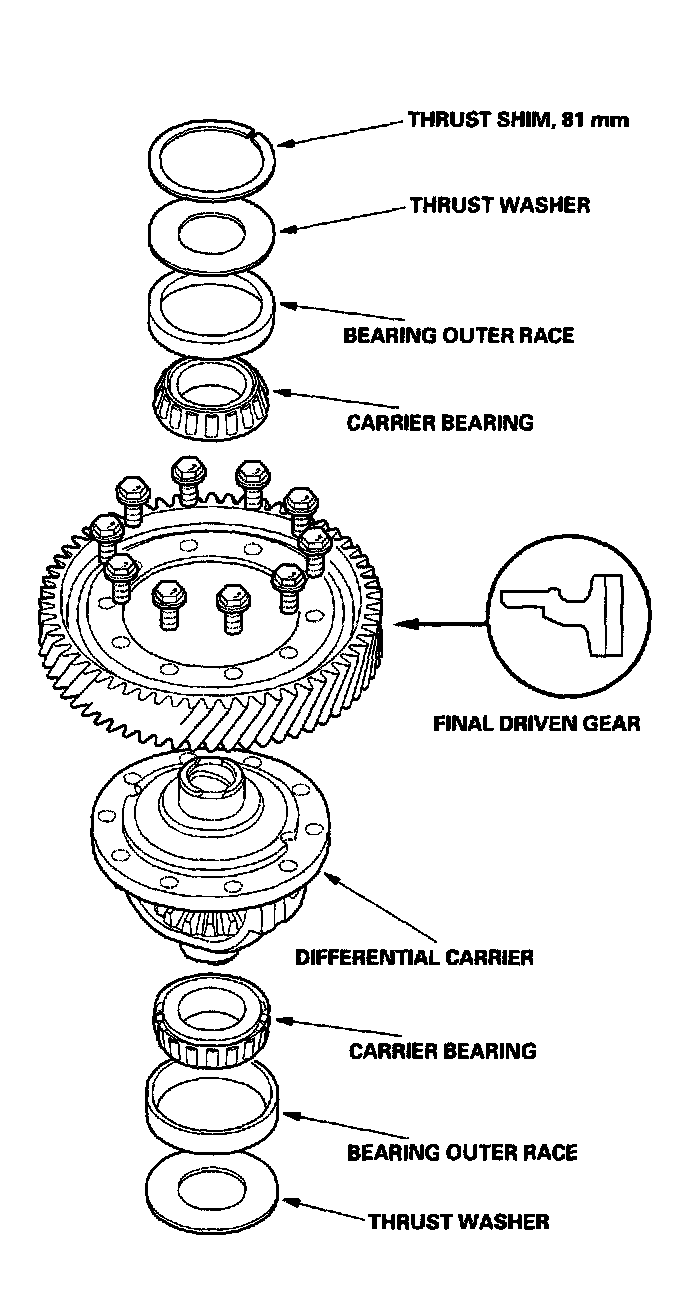 THRUST SHIM, 81 mm

THRUST WASHER

BEARING OUTER RACE

CARRIER BEARING

FINAL DRIVEN GEAR

DIFFERENTIAL CARRIER

CARRIER BEARING

BEARING OUTER RACE

THRUST WASHER