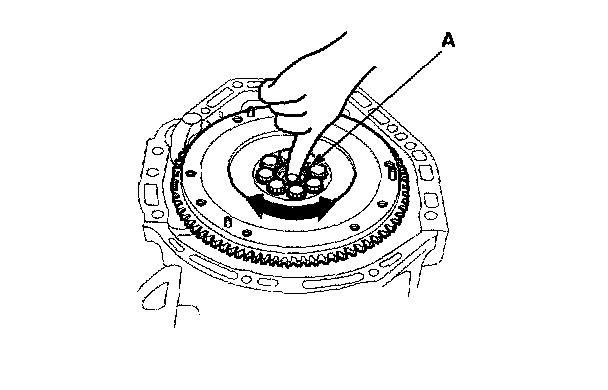 A