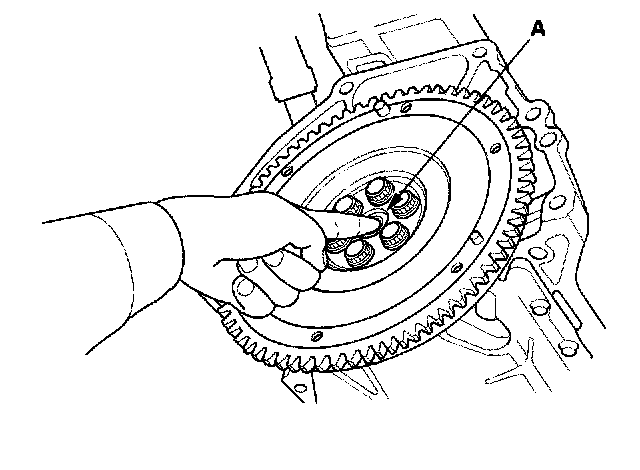 A