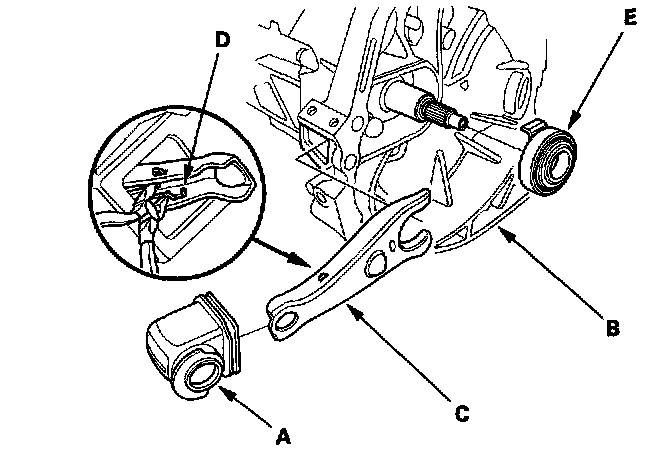 D
E
B
C
A