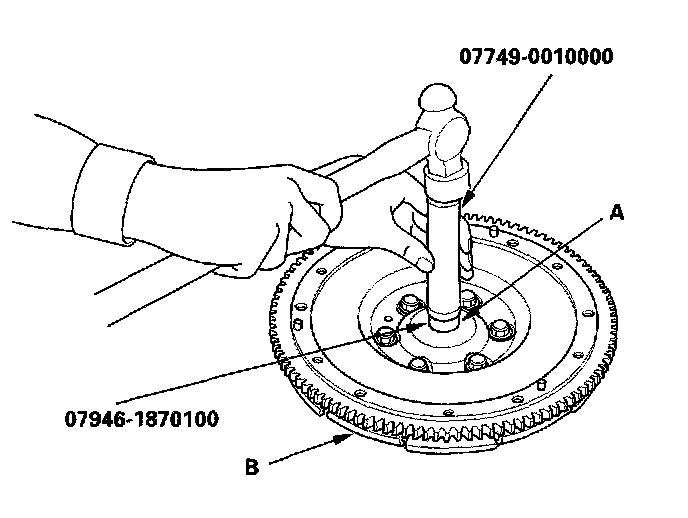 07749-0010000
A
07946-1870100
B