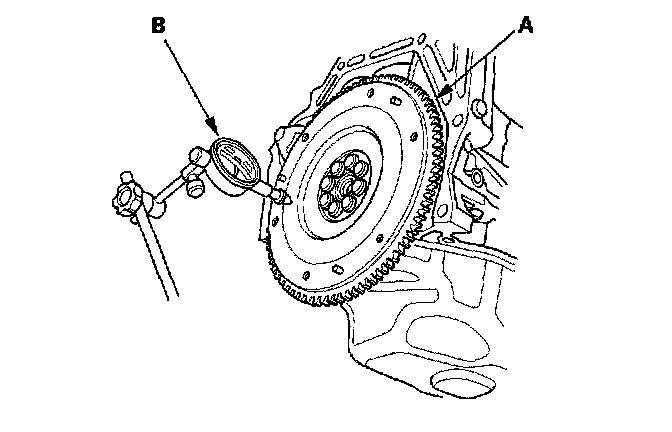 B

A