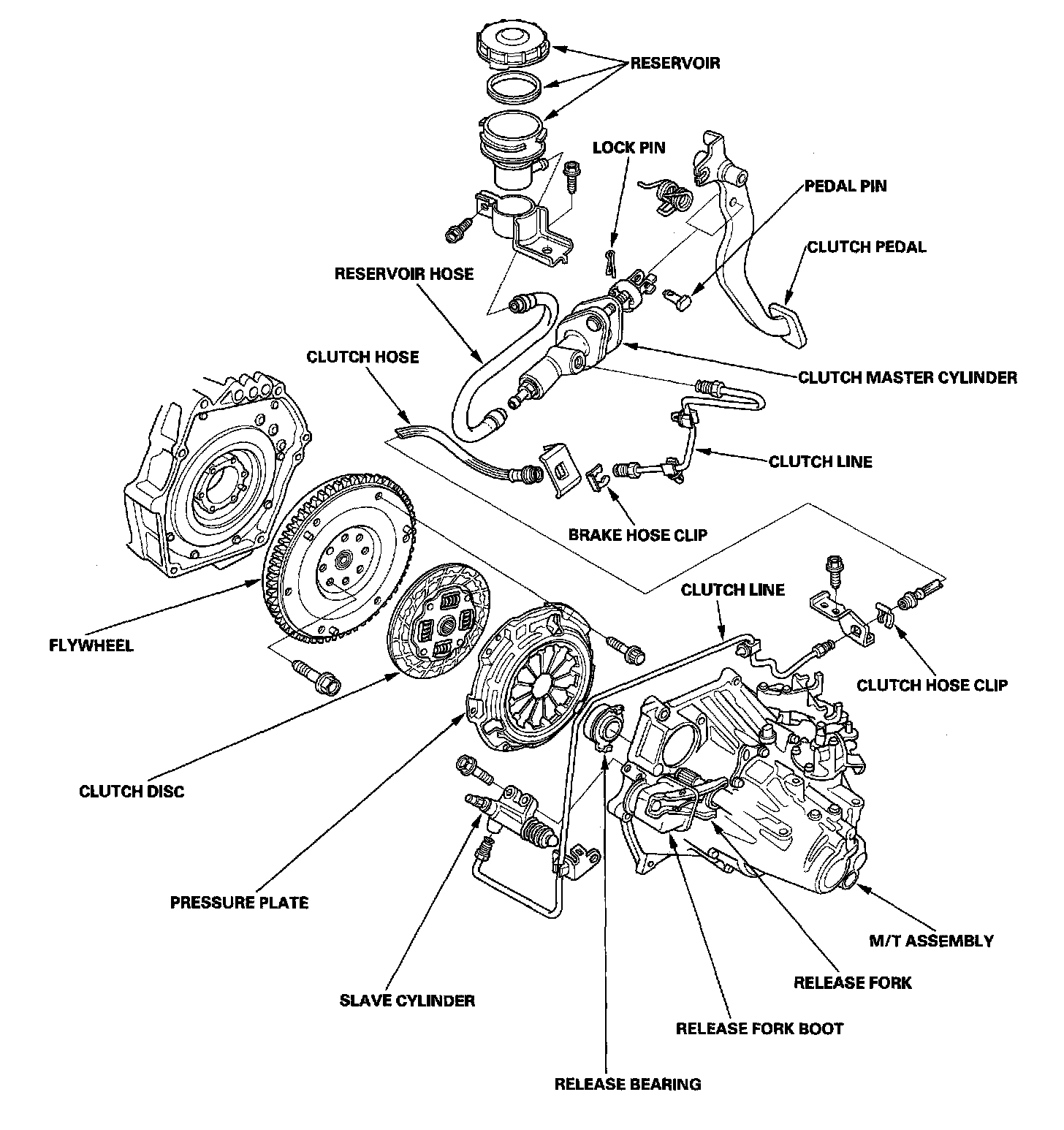 RESERVOIR

LOCK PIN

PEDAL PIN

CLUTCH PEDAL

RESERVOIR HOSE

CLUTCH HOSE

CLUTCH MASTER CYLINDER

CLUTCH LINE

BRAKE HOSE CLIP

CLUTCH LINE

FLYWHEEL

CLUTCH HOSE CLIP

CLUTCH DISC

PRESSURE PLATE

M/T ASSEMBLY

RELEASE FORK

SLAVE CYLINDER

RELEASE FORK BOOT

RELEASE BEARING