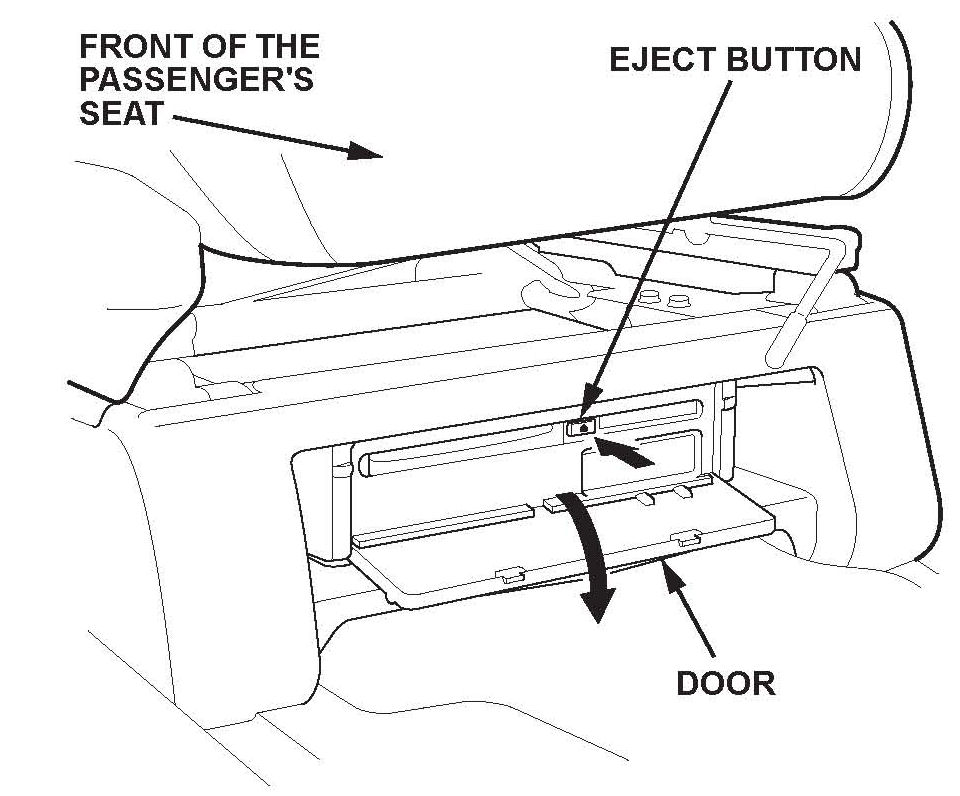 FRONT OF THE PASSENGER'S SEAT

EJECT BUTTON

DOOR