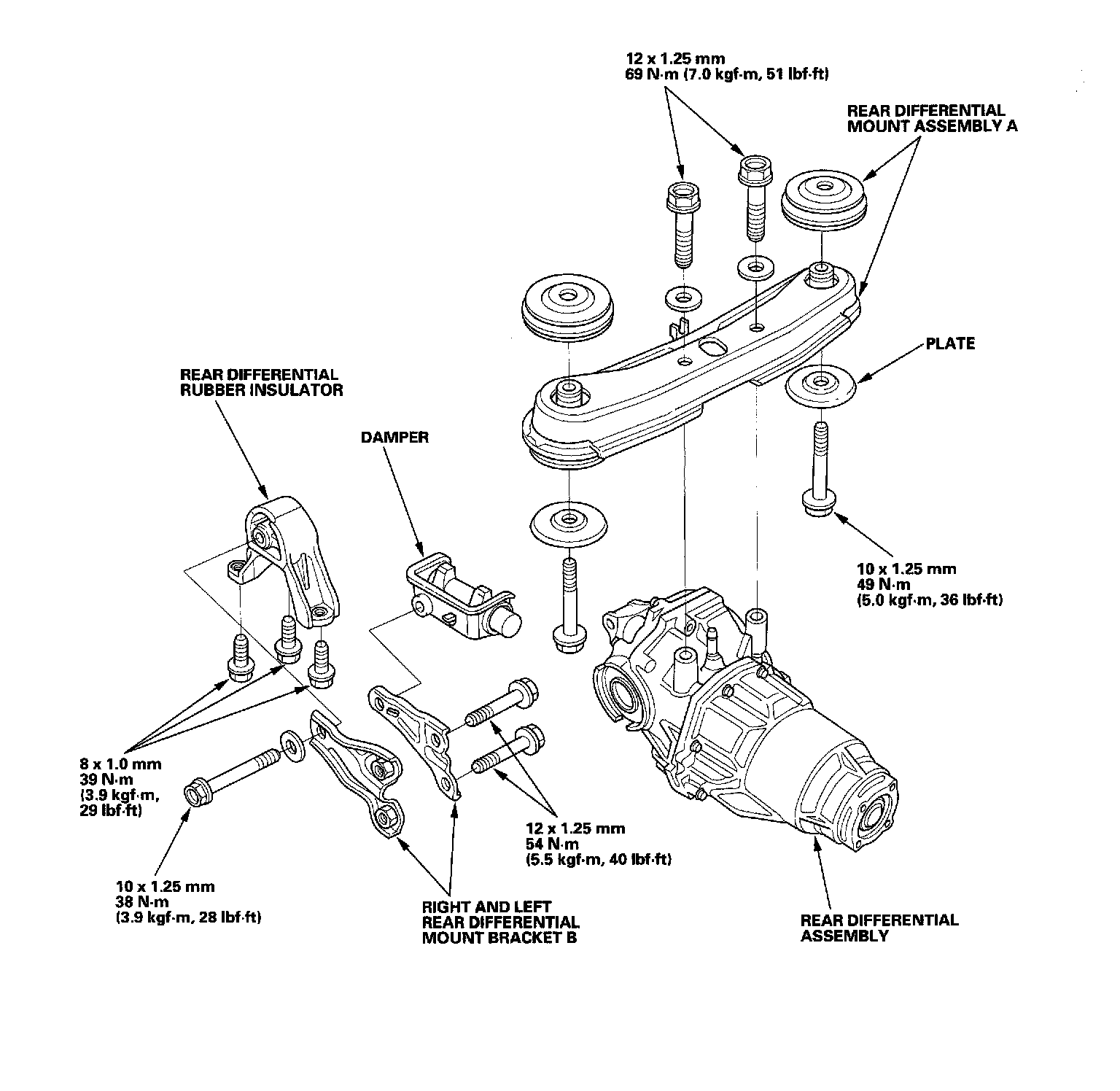 12 x 1.25 mm
69 N·m (7.0 kgf·m, 51 lbf·ft)

REAR DIFFERENTIAL
MOUNT ASSEMBLY A

PLATE

REAR DIFFERENTIAL
RUBBER INSULATOR

DAMPER

10 x 1.25 mm
49 N·m
(5.0 kgf·m, 36 lbf·ft)

8 x 1.0 mm
39 N·m
(3.9 kgf·m,
29 lbf·ft)

12 x 1.25 mm
54 N·m
(5.5 kgf·m, 40 lbf·ft)

10 x 1.25 mm
38 N·m
(3.9 kgf·m, 28 lbf·ft)

RIGHT AND LEFT
REAR DIFFERENTIAL
MOUNT BRACKET B

REAR DIFFERENTIAL
ASSEMBLY