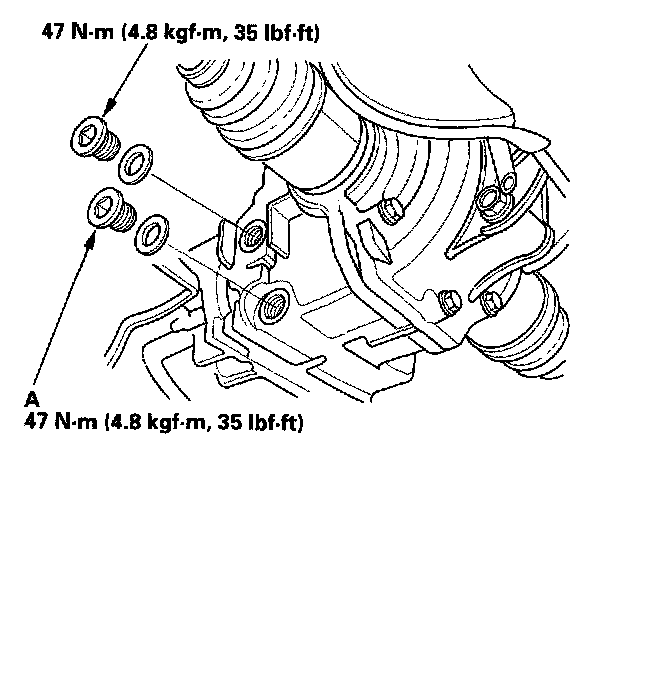 47 N·m (4.8 kgf·m, 35 lbf·ft)

A
47 N·m (4.8 kgf·m, 35 lbf·ft)