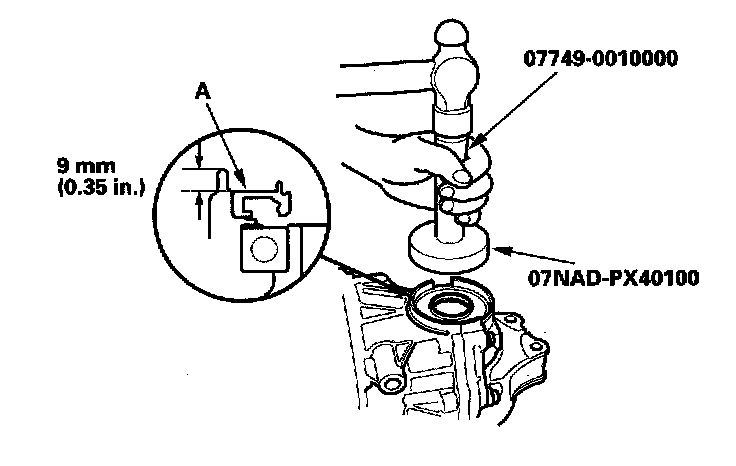 07749-0010000

A

9 mm
(0.35 in.)

07NAD-PX40100