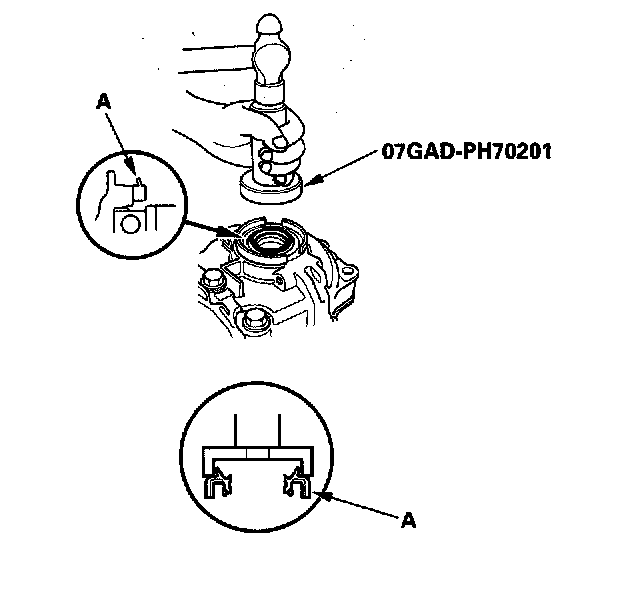 A

07GAD-PH70201

A