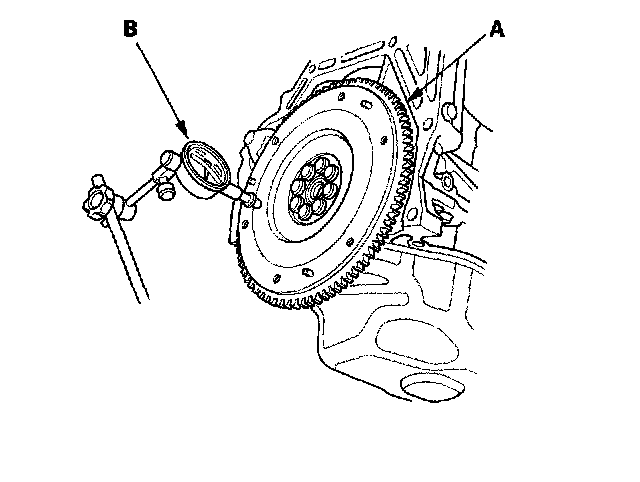 B

A