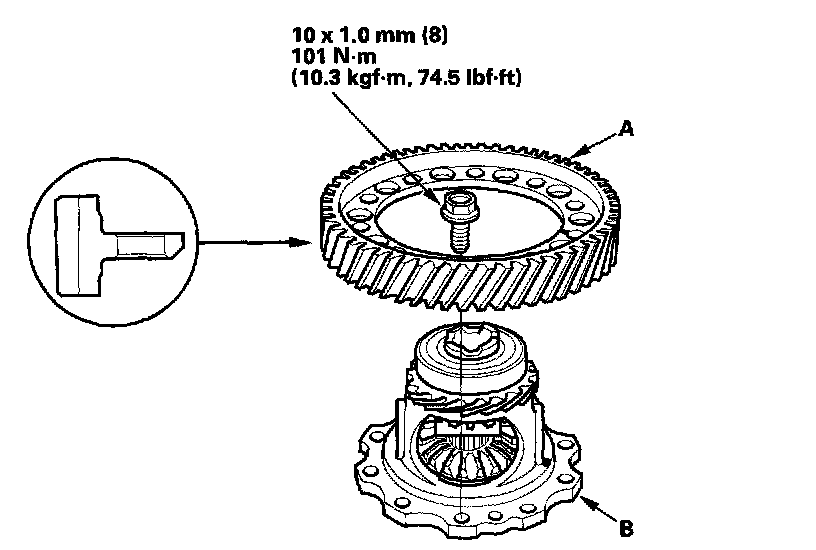 10 x 1.0 mm (8)
101 N·m
(10.3 kgf·m, 74.5 lbf·ft)

A

B