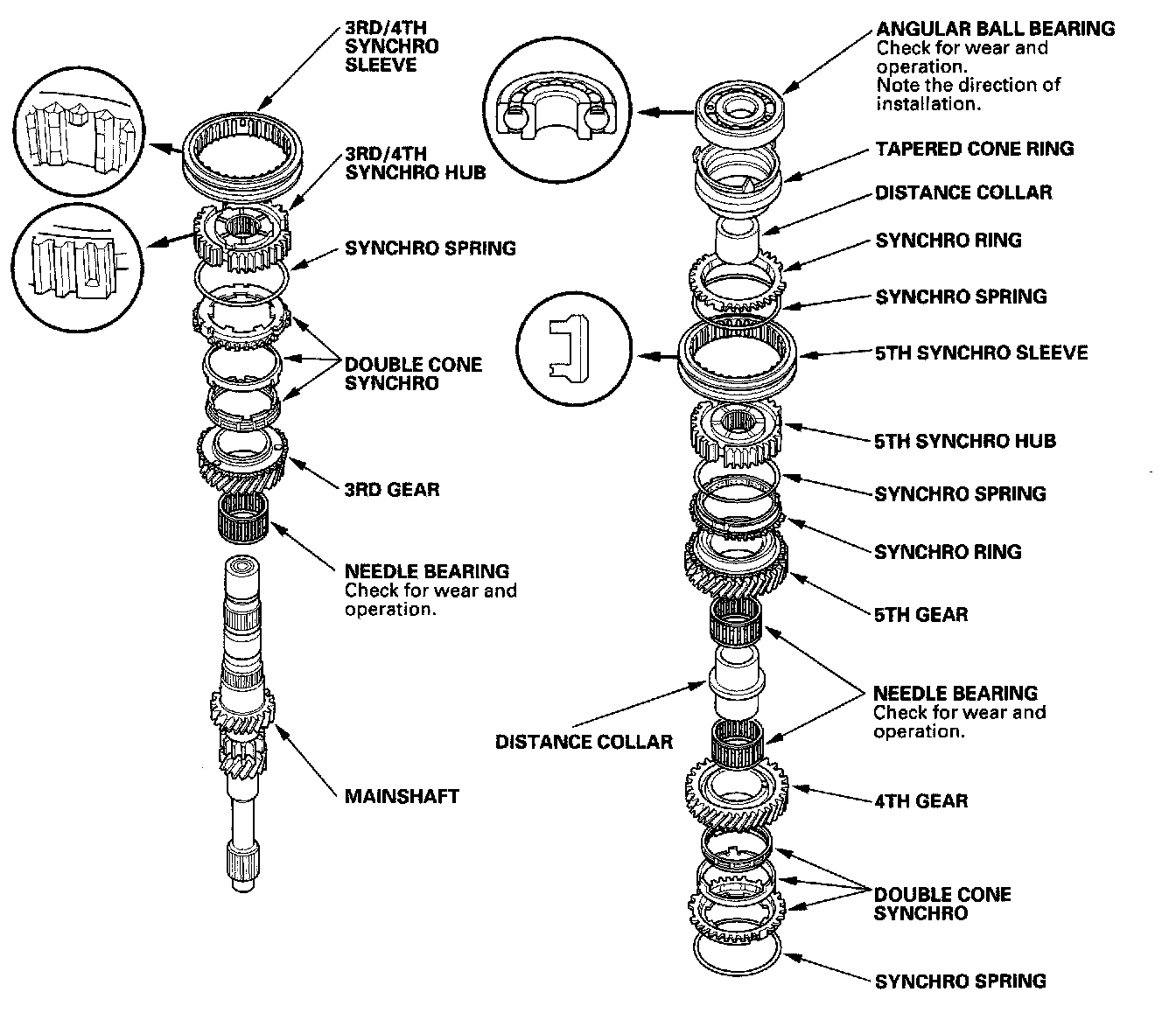 3RD/4TH SYNCHRO SLEEVE

3RD/4TH SYNCHRO HUB

SYNCHRO SPRING

DOUBLE CONE SYNCHRO

3RD GEAR

NEEDLE BEARING
Check for wear and operation.

MAINSHAFT

ANGULAR BALL BEARING
Check for wear and operation.
Note the direction of installation.

TAPERED CONE RING

DISTANCE COLLAR

SYNCHRO RING

SYNCHRO SPRING

5TH SYNCHRO SLEEVE

5TH SYNCHRO HUB

SYNCHRO SPRING

SYNCHRO RING

5TH GEAR

NEEDLE BEARING
Check for wear and operation.

DISTANCE COLLAR

4TH GEAR

DOUBLE CONE SYNCHRO

SYNCHRO SPRING