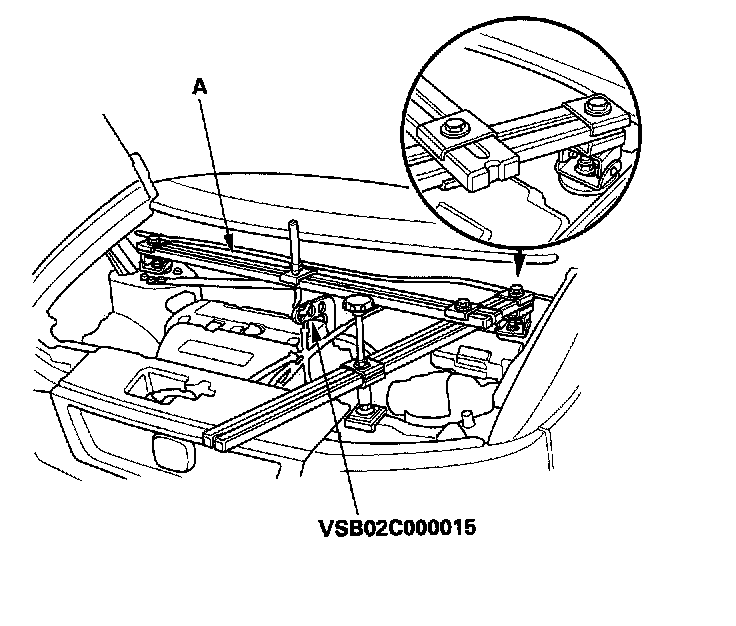 A

VSB02C000015