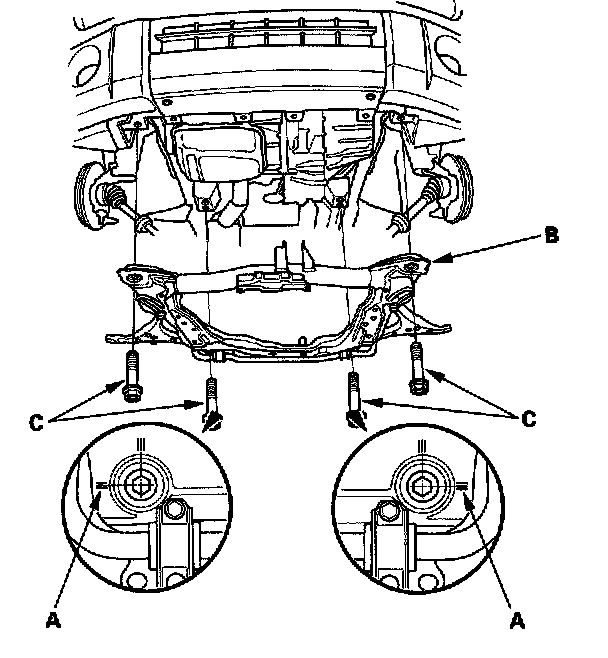 B

C

C

A

A