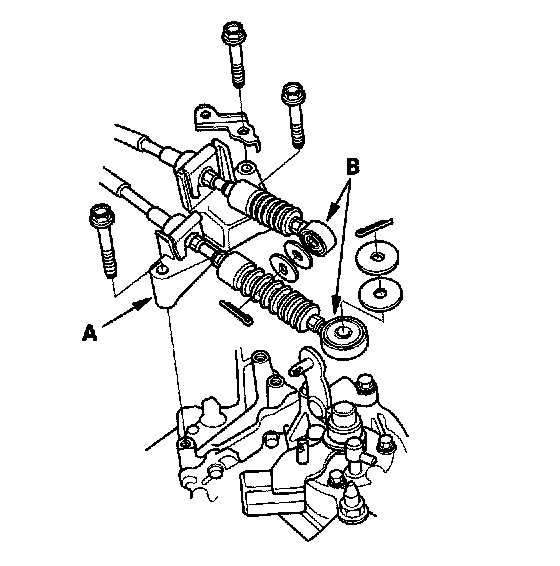 B

A