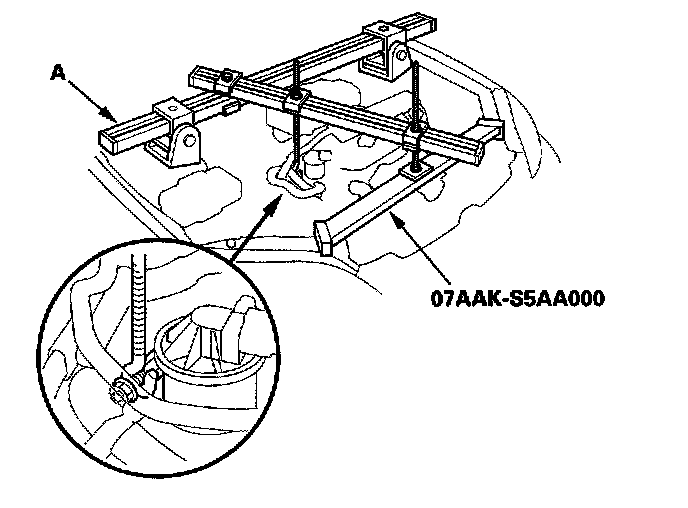 A

07AAK-S5AA000