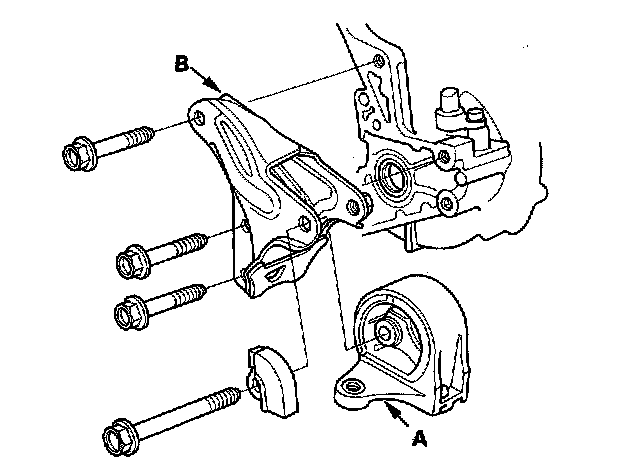 B

A