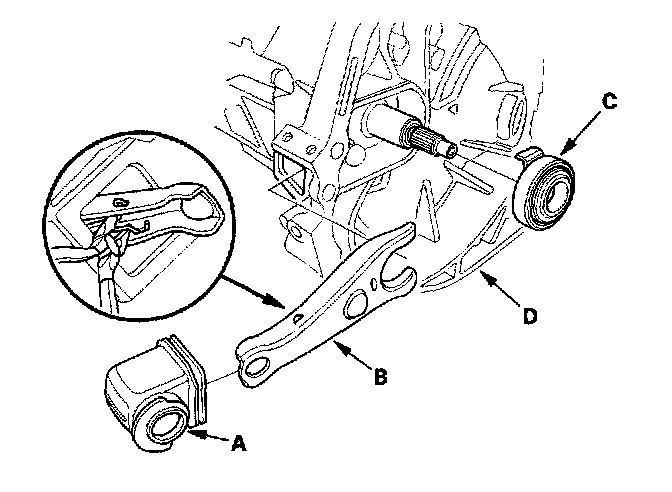 C
D
B
A