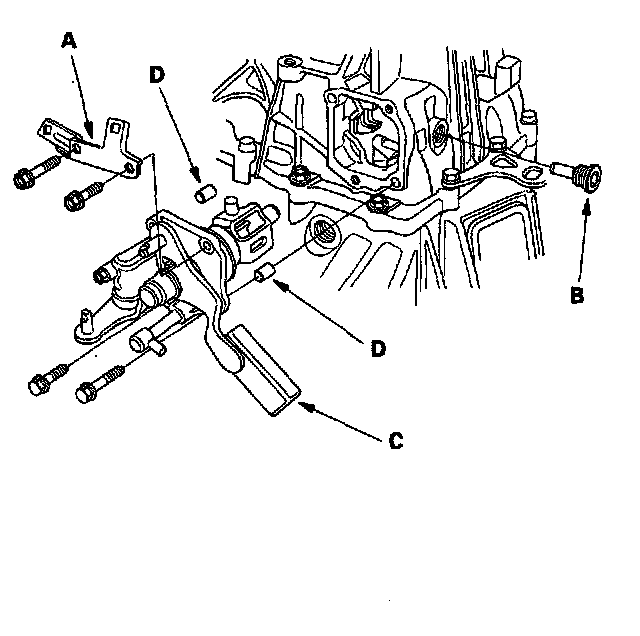 A
D
B
D
C