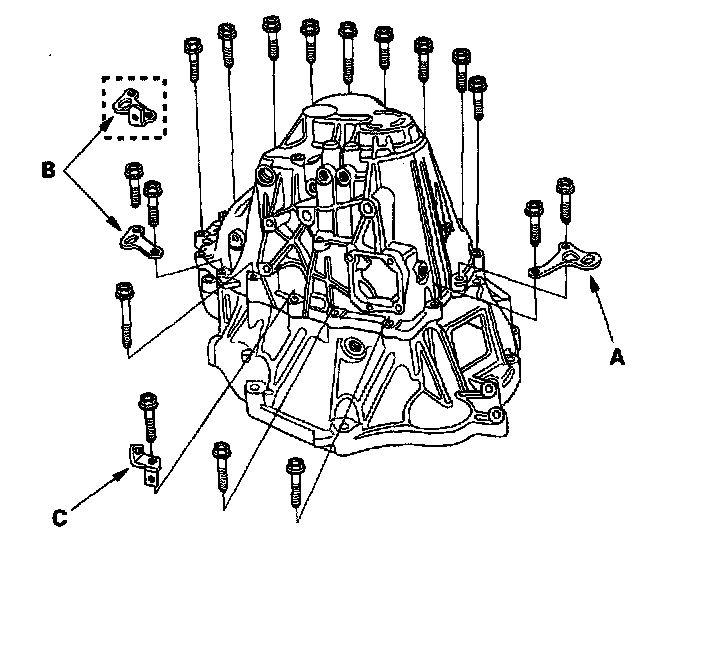 B

A

C