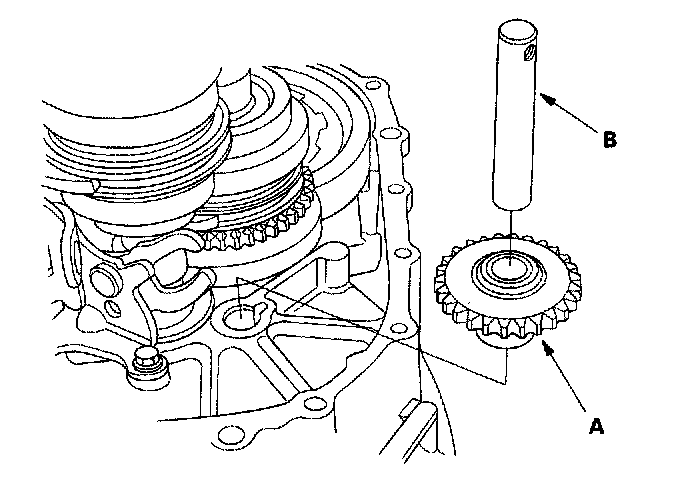 B

A