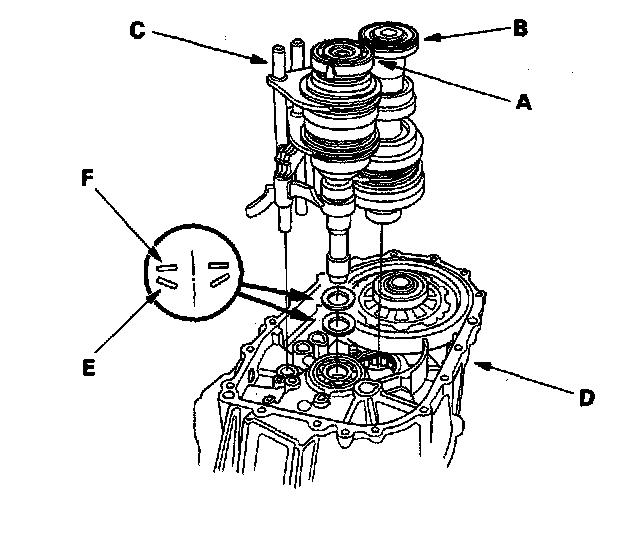 C
B
A
F
E
D