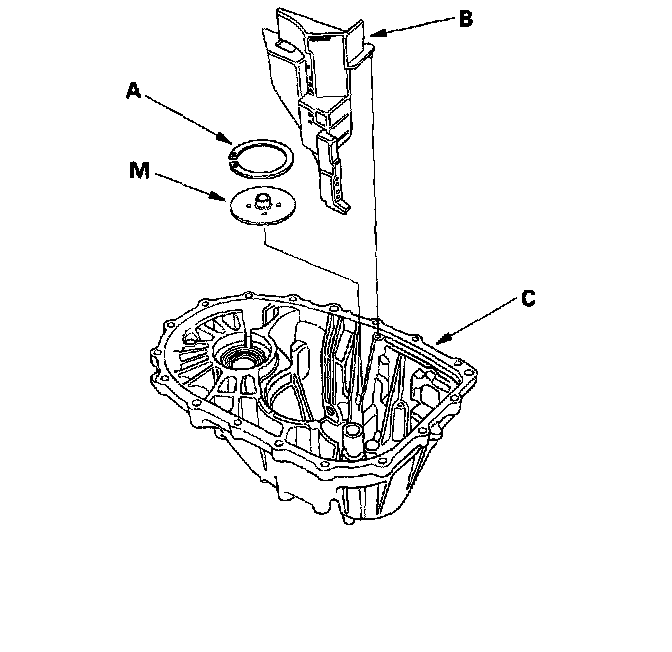 B

A

M

C