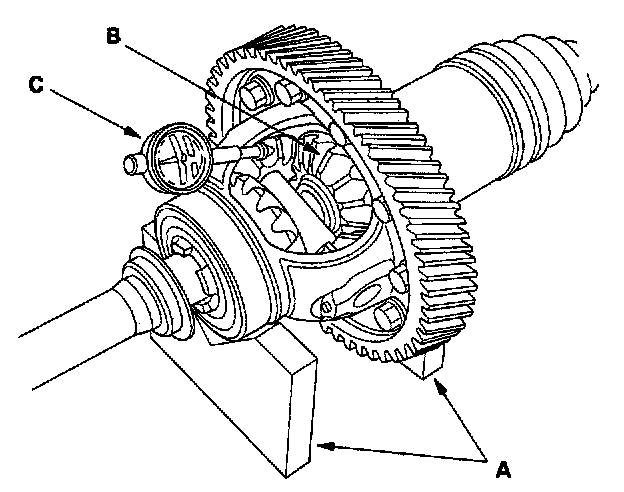 B
C
A