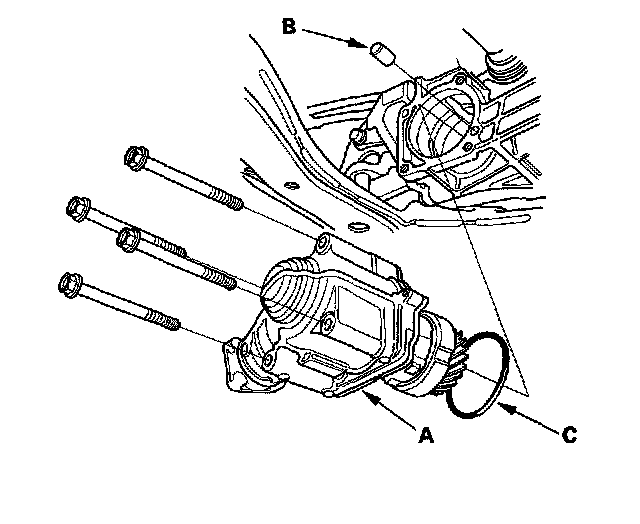 B

A

C