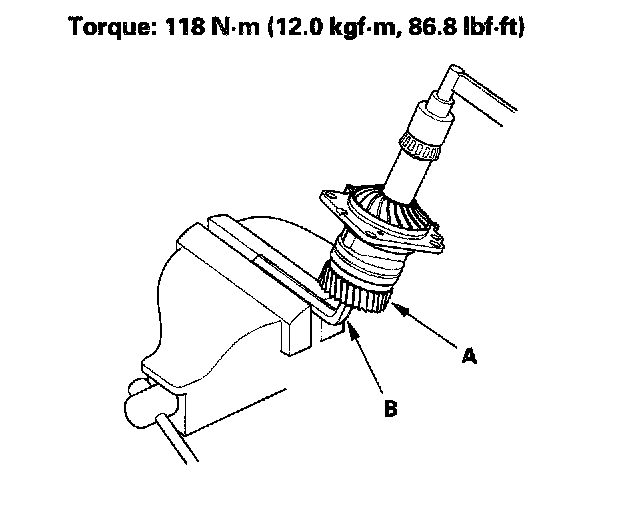 Torque: 118 N·m (12.0 kgf·m, 86.8 lbf·ft)

A

B