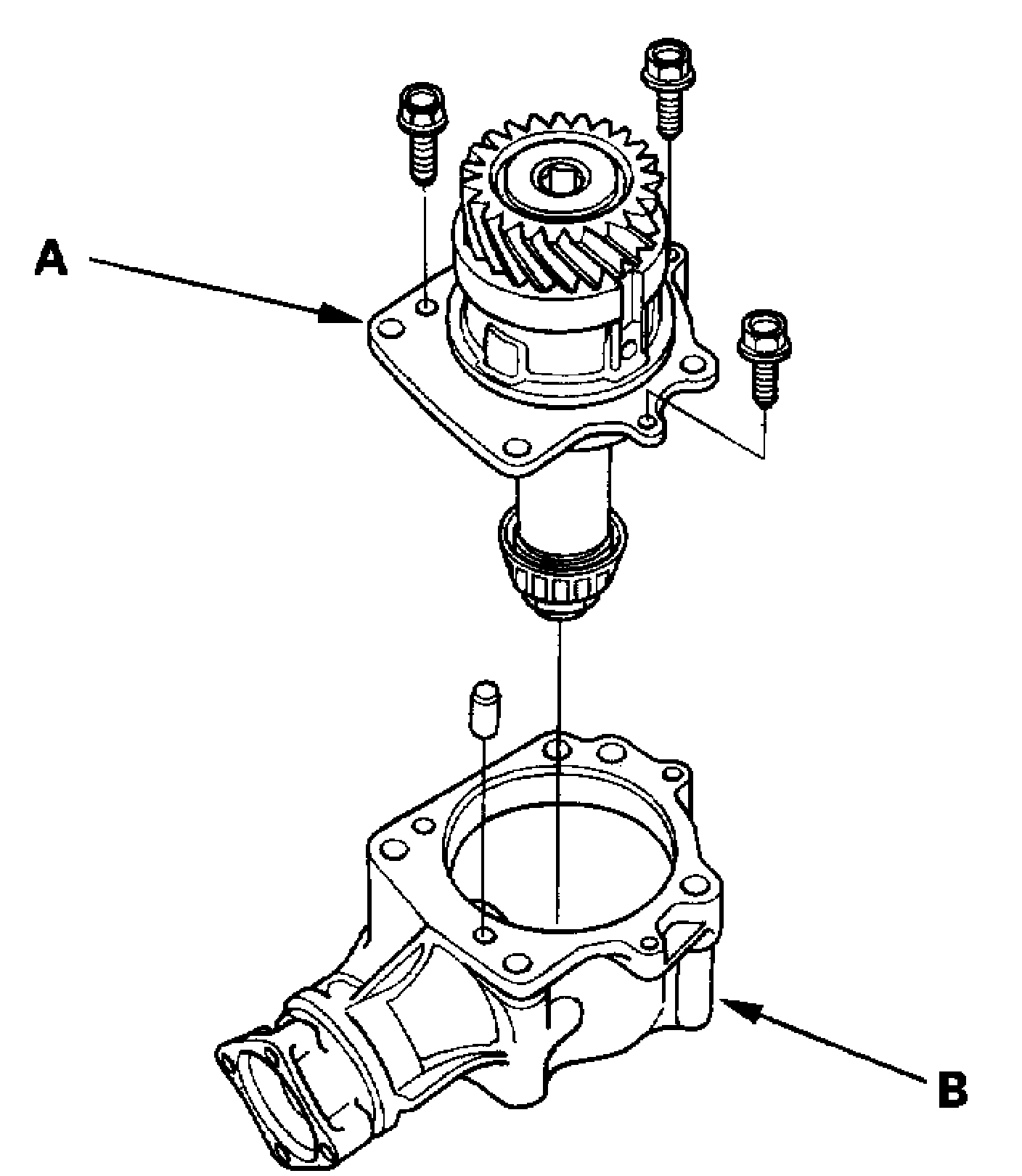 A

B