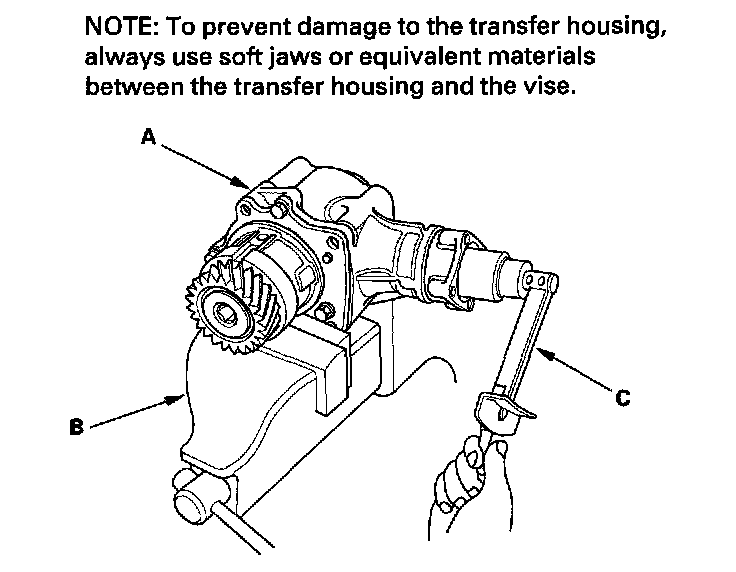 NOTE: To prevent damage to the transfer housing, always use soft jaws or equivalent materials between the transfer housing and the vise.

A

B

C