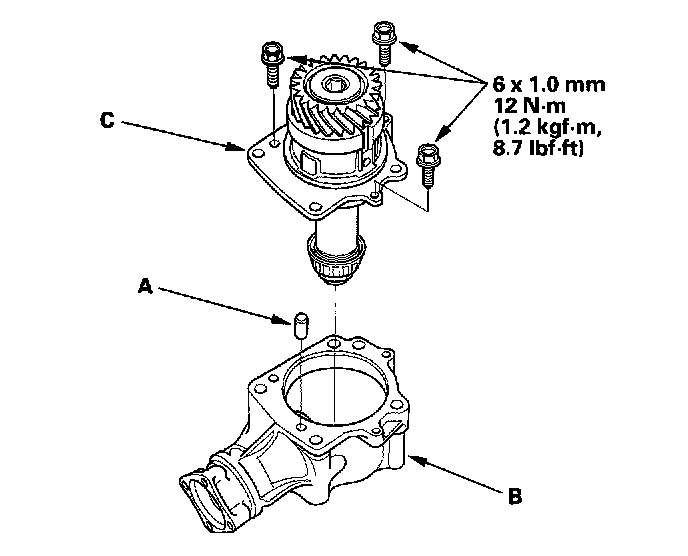 6 x 1.0 mm
12 N·m
(1.2 kgf·m,
8.7 lbf·ft)

C

A

B