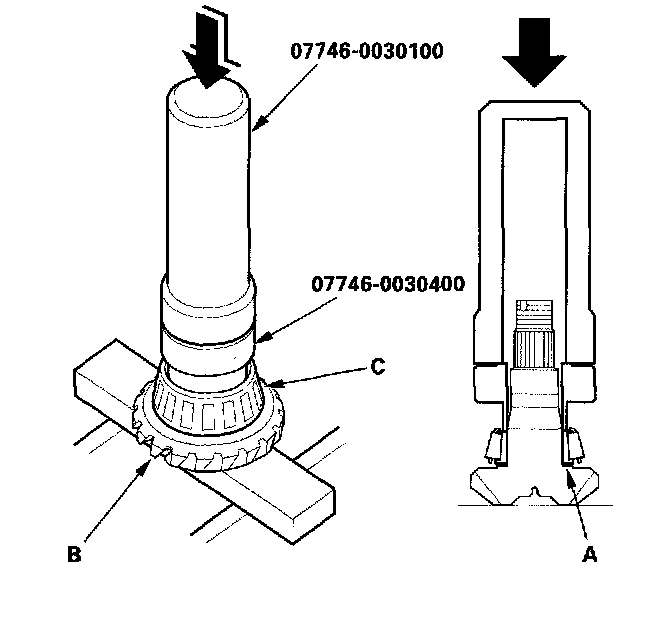 07746-0030100

07746-0030400

C

B

A