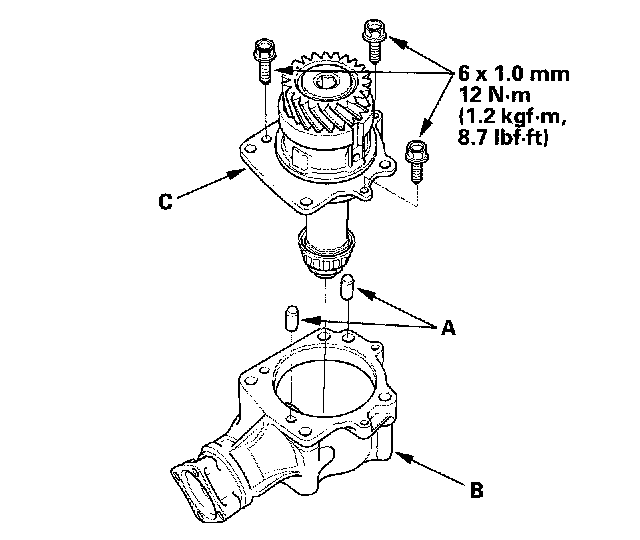 6 x 1.0 mm
12 N·m
(1.2 kgf·m,
8.7 lbf·ft)

C

A

B