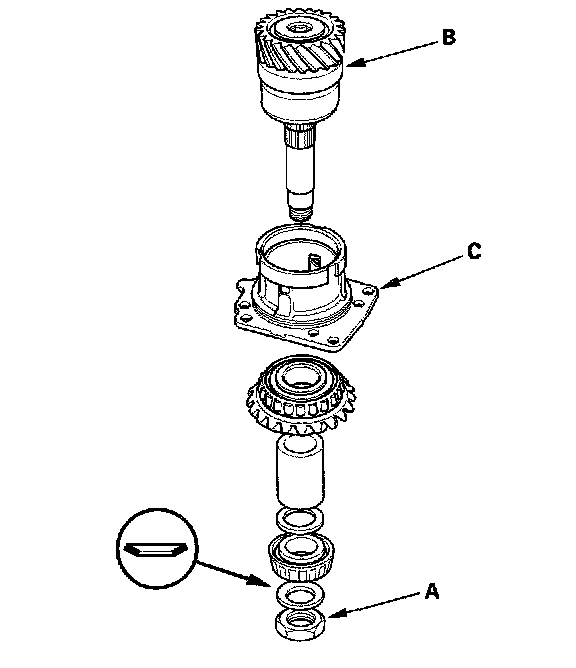 B

C

A