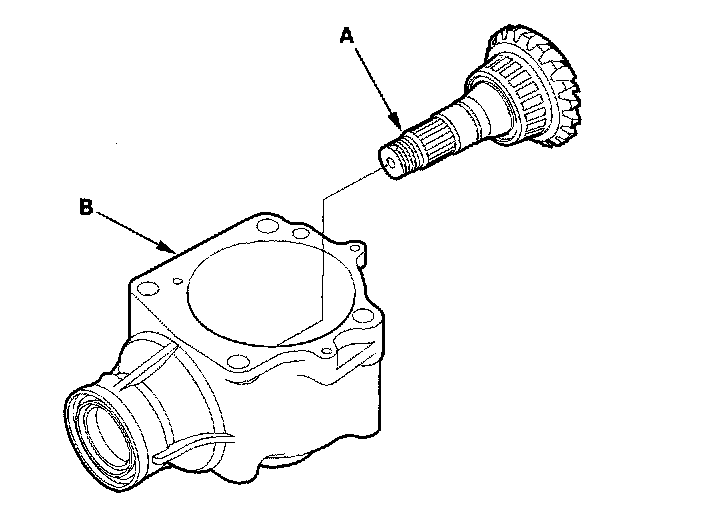 A

B