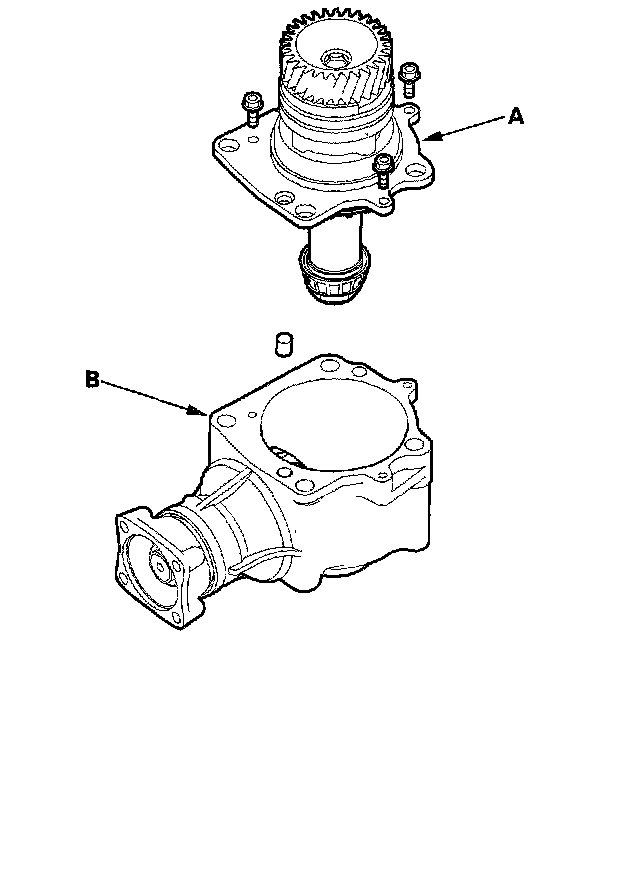 A

B