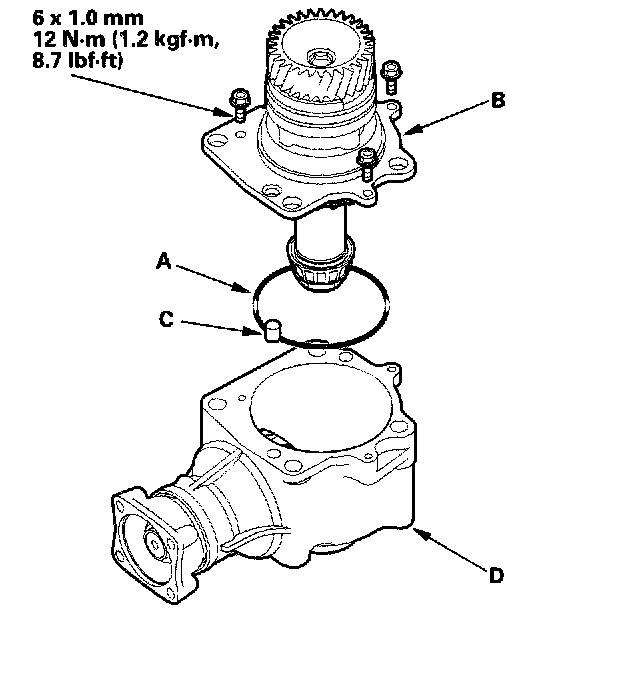 6 x 1.0 mm
12 N·m (1.2 kgf·m, 8.7 lbf·ft)

B

A

C

D