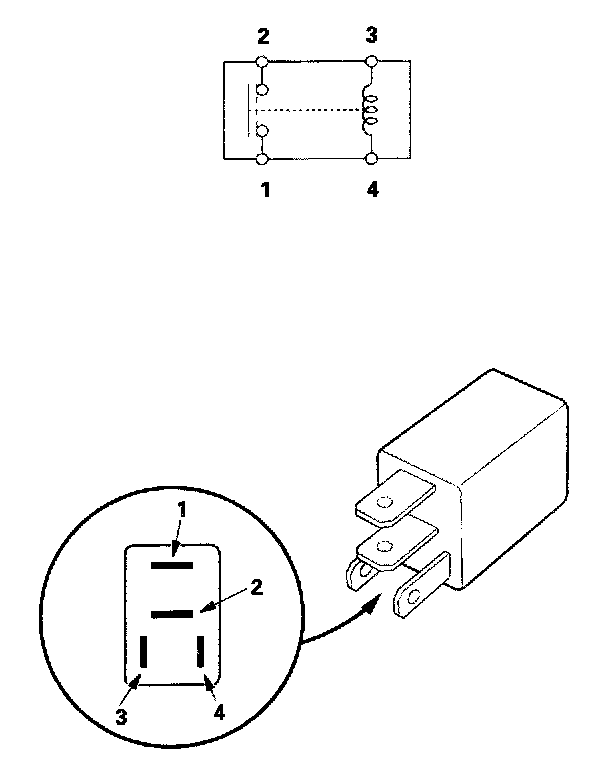 2
3
1
4

1
2
3
4