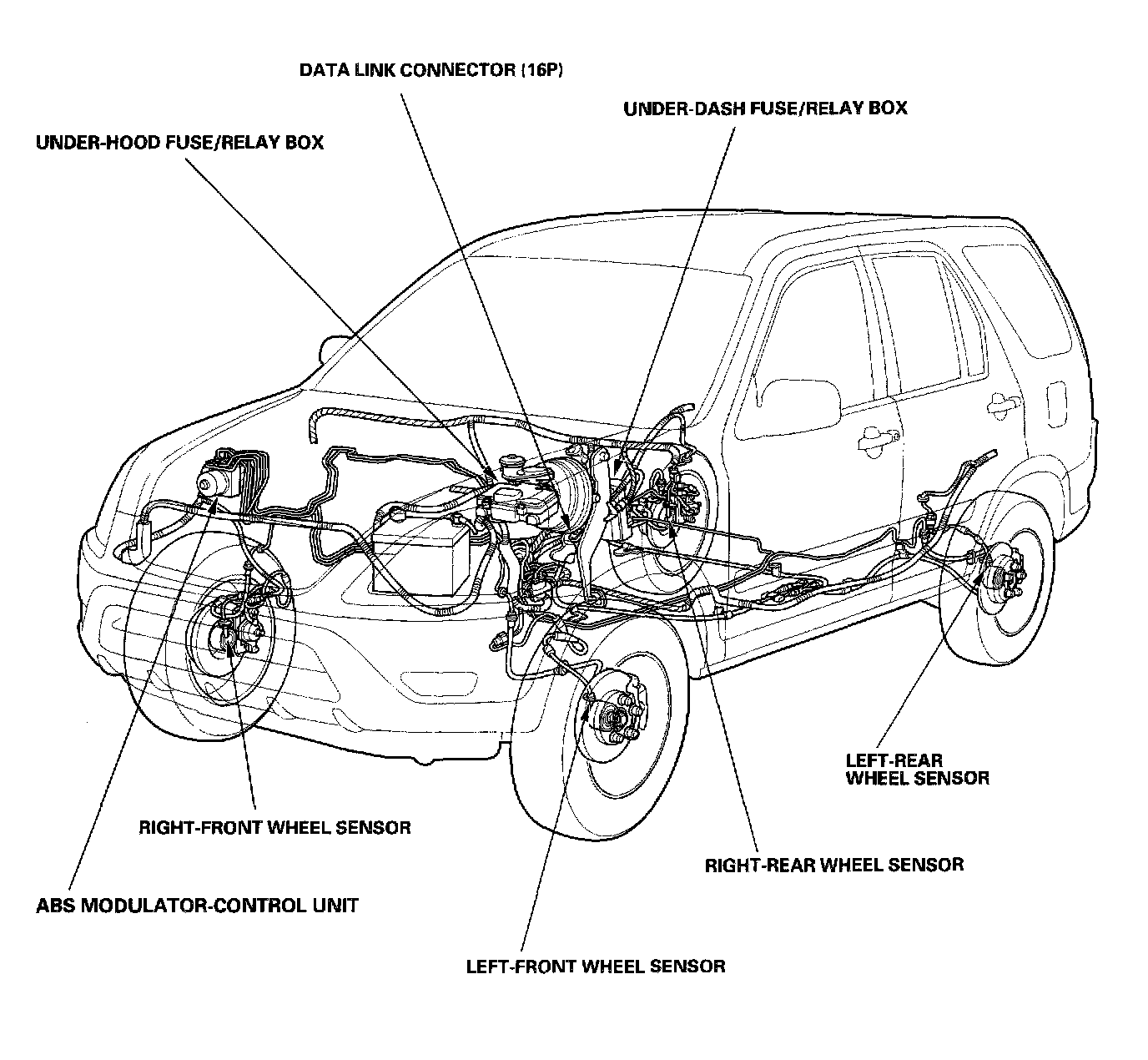 DATA LINK CONNECTOR (16P)

UNDER-DASH FUSE/RELAY BOX

UNDER-HOOD FUSE/RELAY BOX

LEFT-REAR WHEEL SENSOR

RIGHT-FRONT WHEEL SENSOR

RIGHT-REAR WHEEL SENSOR

ABS MODULATOR-CONTROL UNIT

LEFT-FRONT WHEEL SENSOR