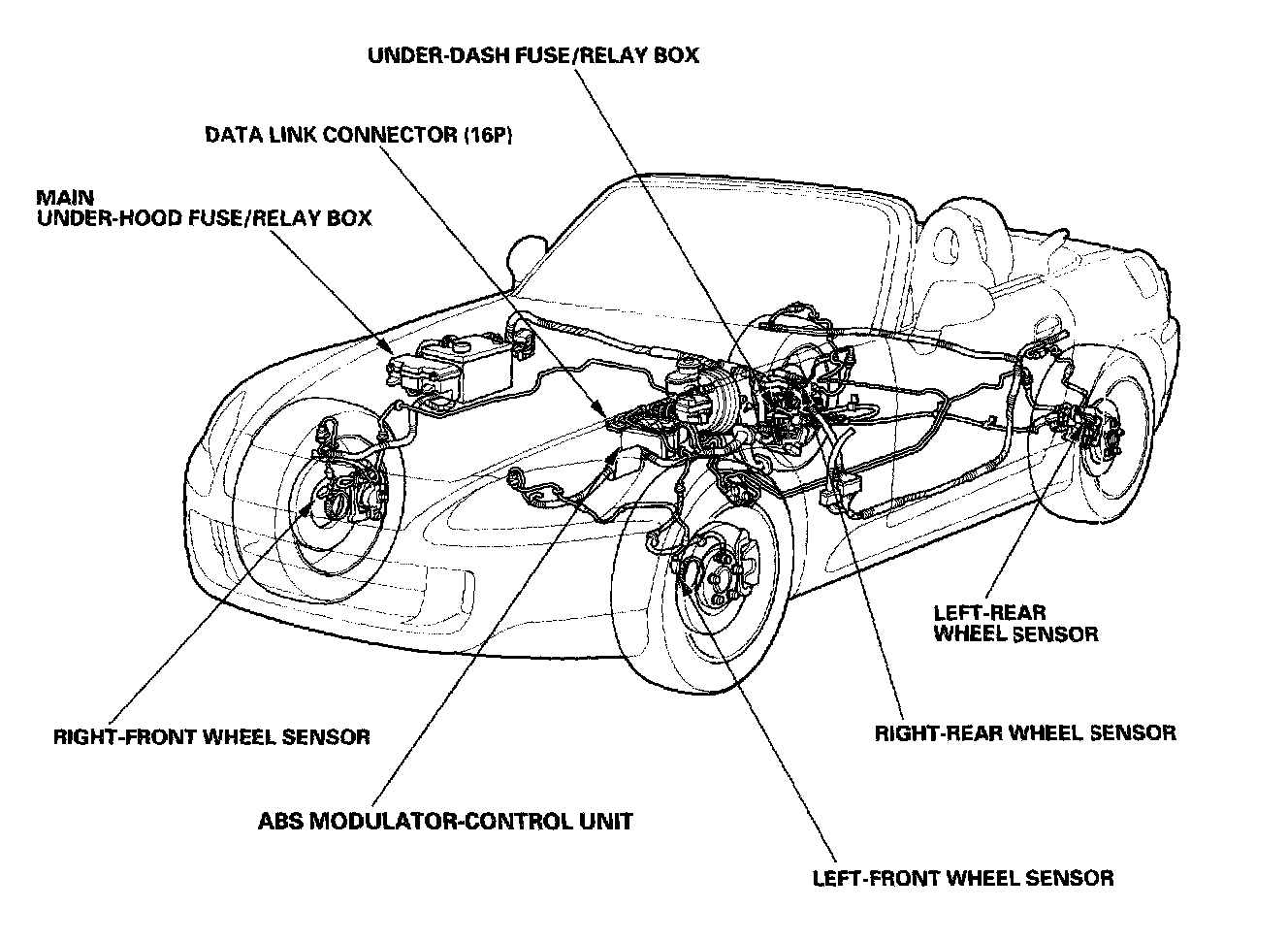 UNDER-DASH FUSE/RELAY BOX

DATA LINK CONNECTOR (16P)

MAIN
UNDER-HOOD FUSE/RELAY BOX

LEFT-REAR
WHEEL SENSOR

RIGHT-FRONT WHEEL SENSOR

RIGHT-REAR WHEEL SENSOR

ABS MODULATOR-CONTROL UNIT

LEFT-FRONT WHEEL SENSOR