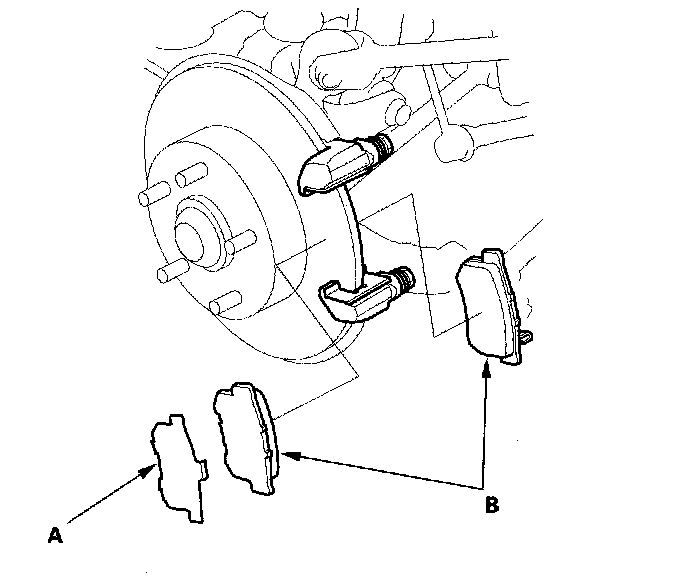 A

B