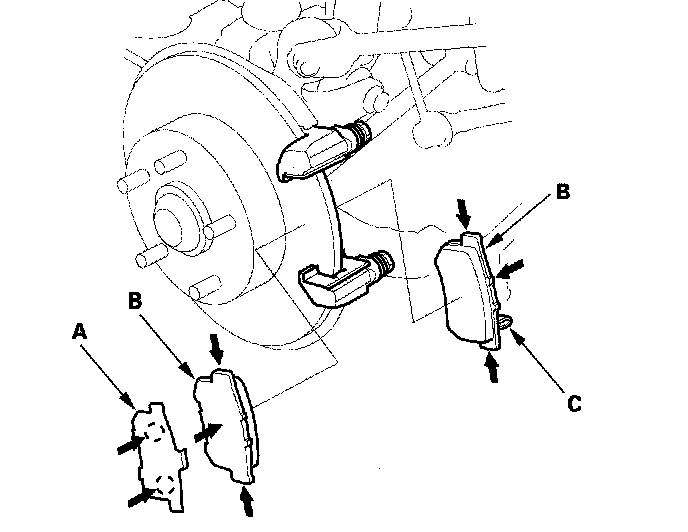 B
B
A
C