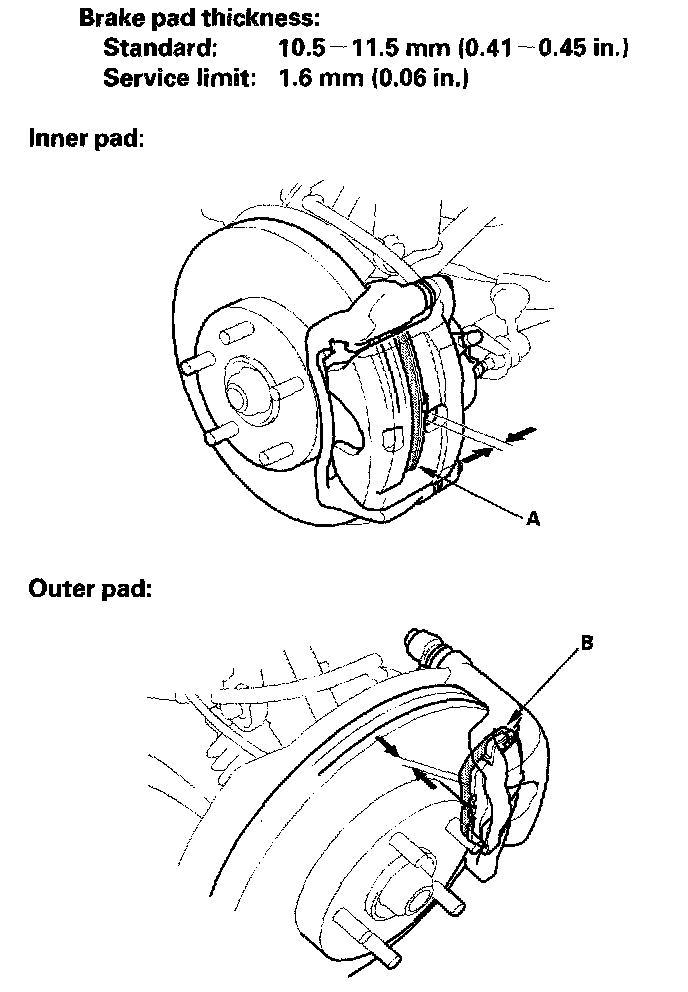 Brake pad thickness:
Standard: 10.5 – 11.5 mm (0.41 – 0.45 in.)
Service limit: 1.6 mm (0.06 in.)

Inner pad:

A

Outer pad:

B