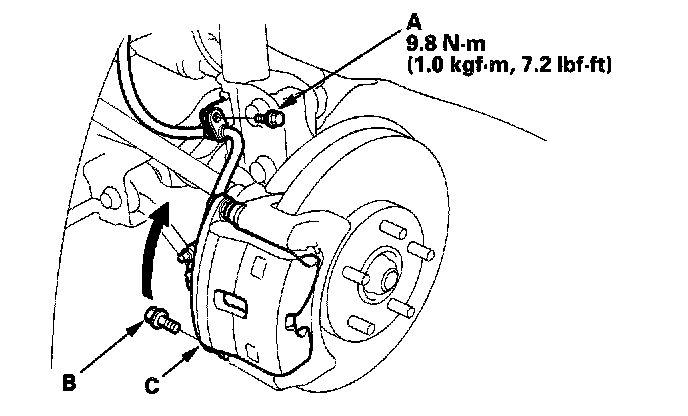 A
9.8 N·m
(1.0 kgf·m, 7.2 lbf·ft)

B

C