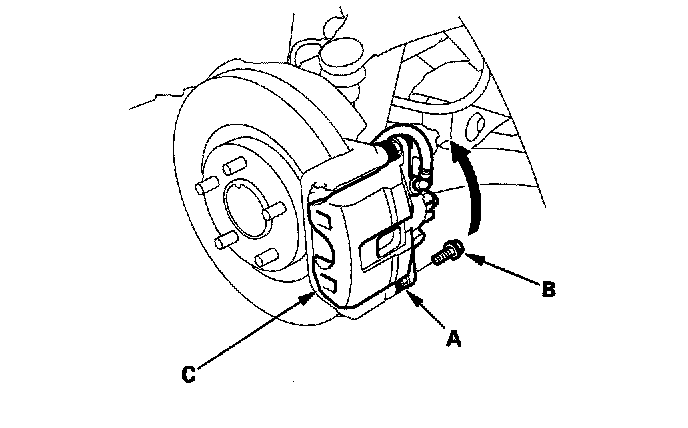 B
A
C