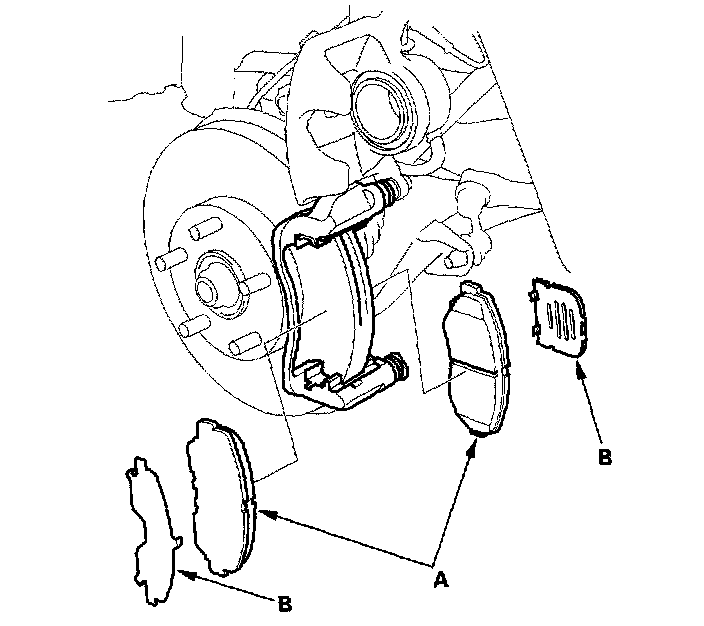 B
A
B